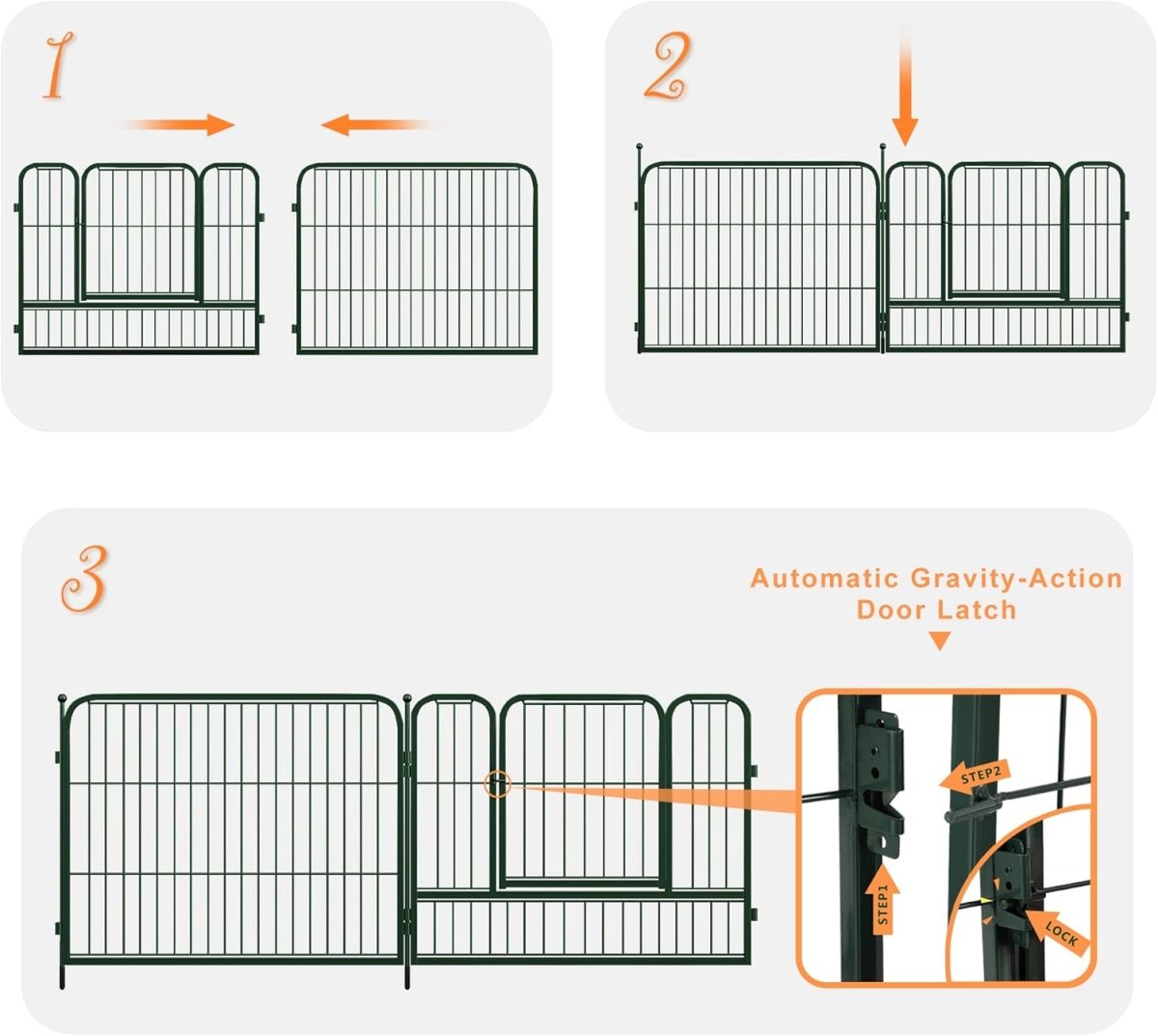 1

2

3

Automatic Gravity-Action Door Latch

STEP2

STEP1

LOCK